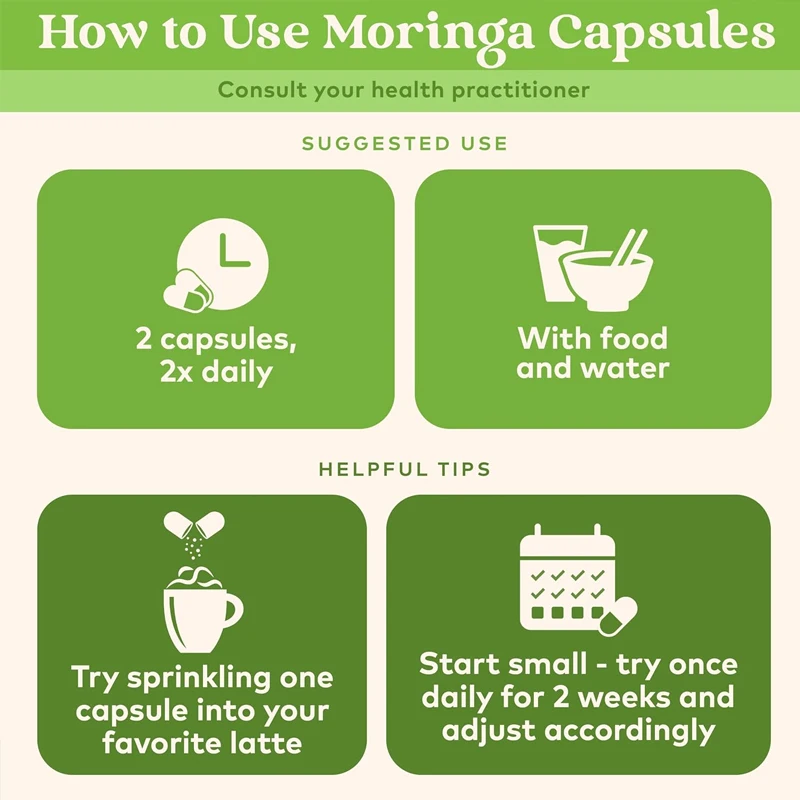 How to Use Moringa Capsules

Consult your health practitioner

SUGGESTED USE

2 capsules, 2x daily

With food and water

HELPFUL TIPS

Try sprinkling one capsule into your favorite latte

Start small - try once daily for 2 weeks and adjust accordingly